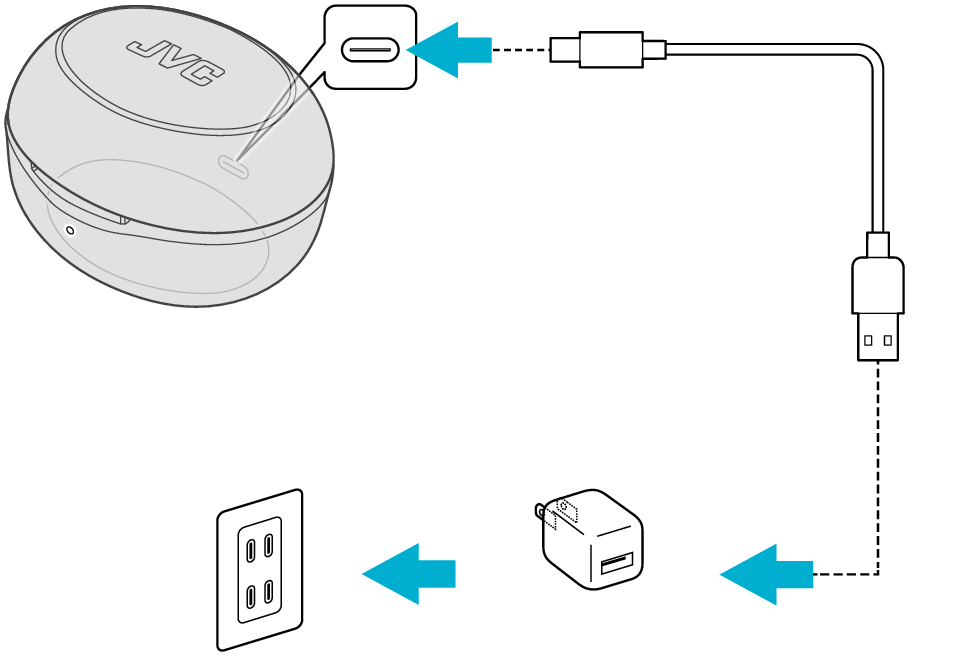 JVC