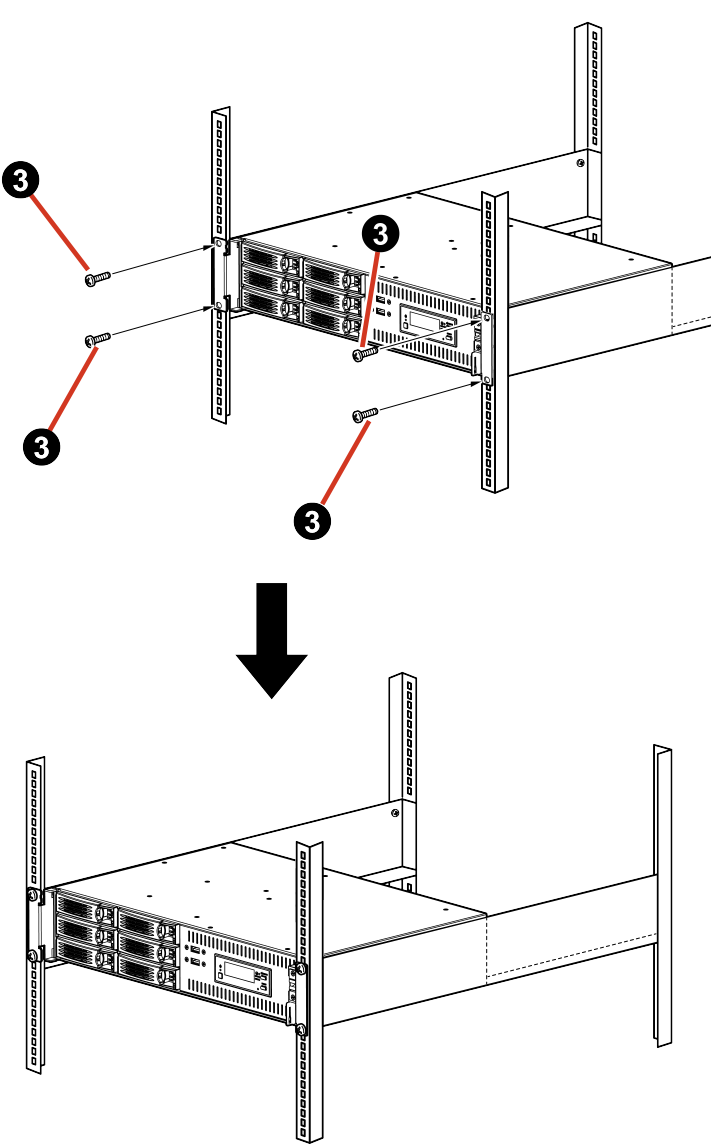 3
3
3
3